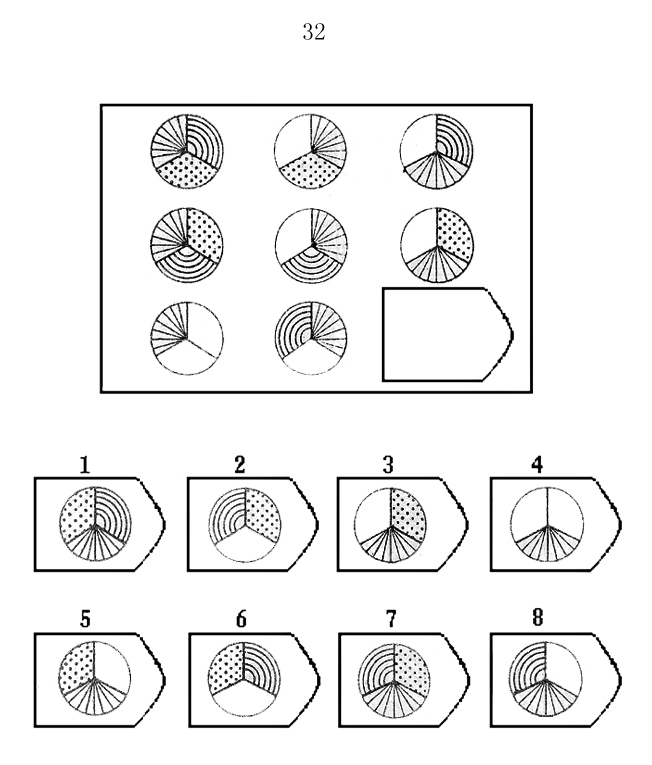 32

1

2

3

4

5

6

7

8