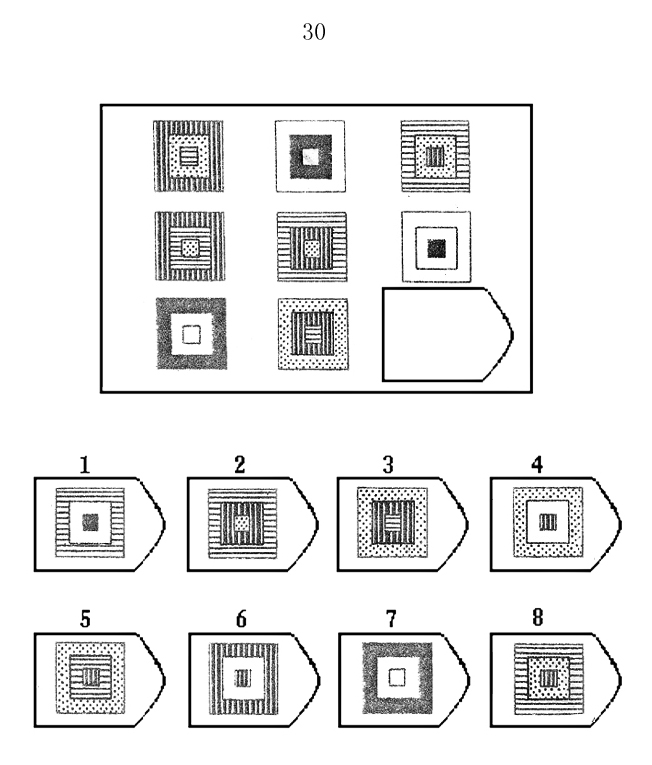 30

1

2

3

4

5

6

7

8