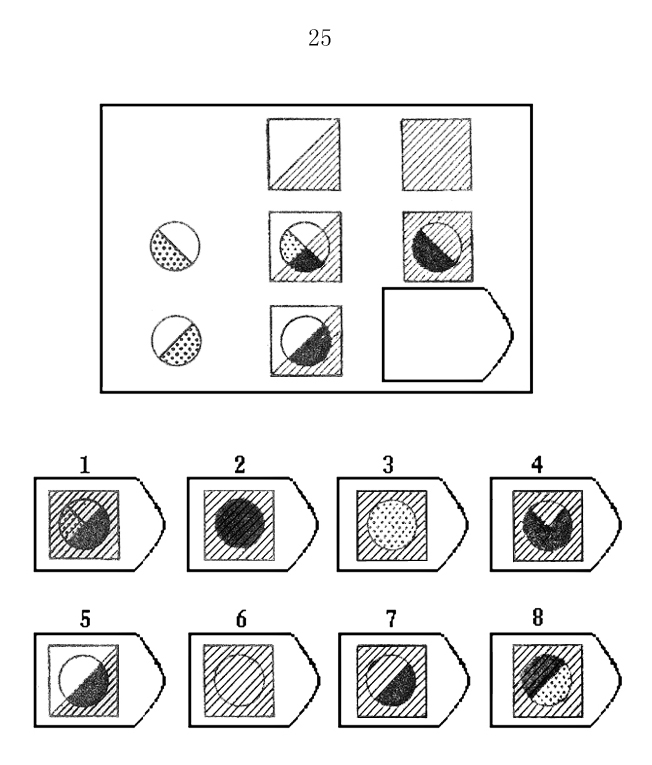 25

1 2 3 4

5 6 7 8